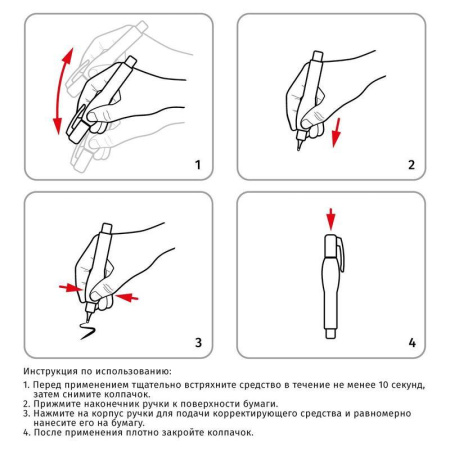 1

2

3

4

Инструкция по использованию:

1. Перед применением тщательно встряхните средство в течение не менее 10 секунд, затем снимите колпачок.
2. Прижмите наконечник ручки к поверхности бумаги.
3. Нажмите на корпус ручки для подачи корректирующего средства и равномерно нанесите его на бумагу.
4. После применения плотно закройте колпачок.