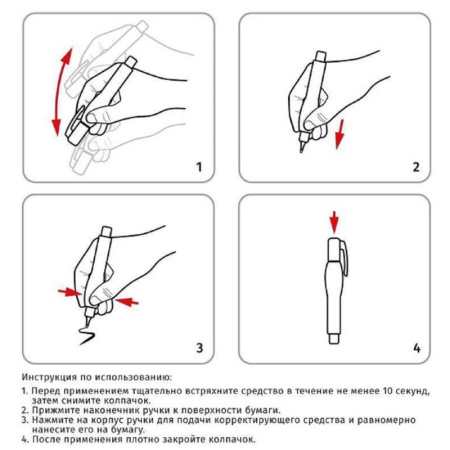 1

2

3

4

Инструкция по использованию:

1. Перед применением тщательно встряхните средство в течение не менее 10 секунд, затем снимите колпачок.
2. Прижмите наконечник ручки к поверхности бумаги.
3. Нажмите на корпус ручки для подачи корректирующего средства и равномерно нанесите его на бумагу.
4. После применения плотно закройте колпачок.