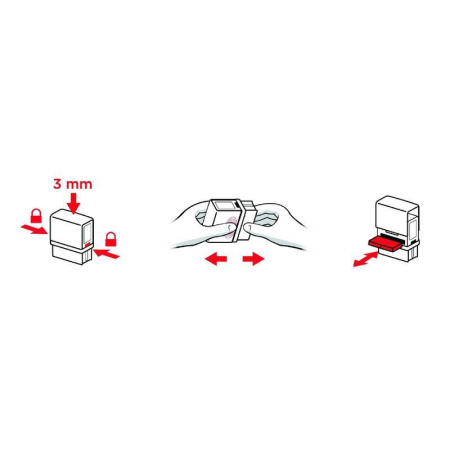 3 mm