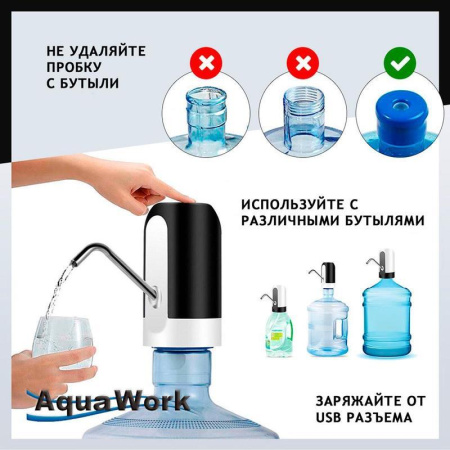 НЕ УДАЛЯЙТЕ ПРОБКУ С БУТЫЛИ

ИСПОЛЬЗУЙТЕ С РАЗЛИЧНЫМИ БУТЫЛЯМИ

AquaWork

ЗАРЯЖАЙТЕ ОТ USB РАЗЪЕМА