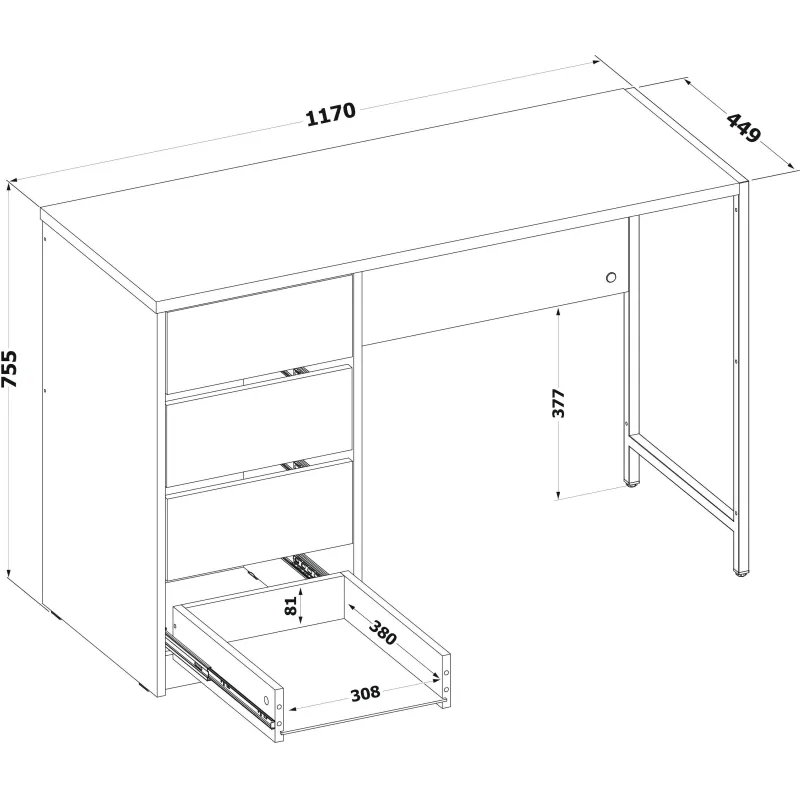 1170
449
755
377
81
380
308