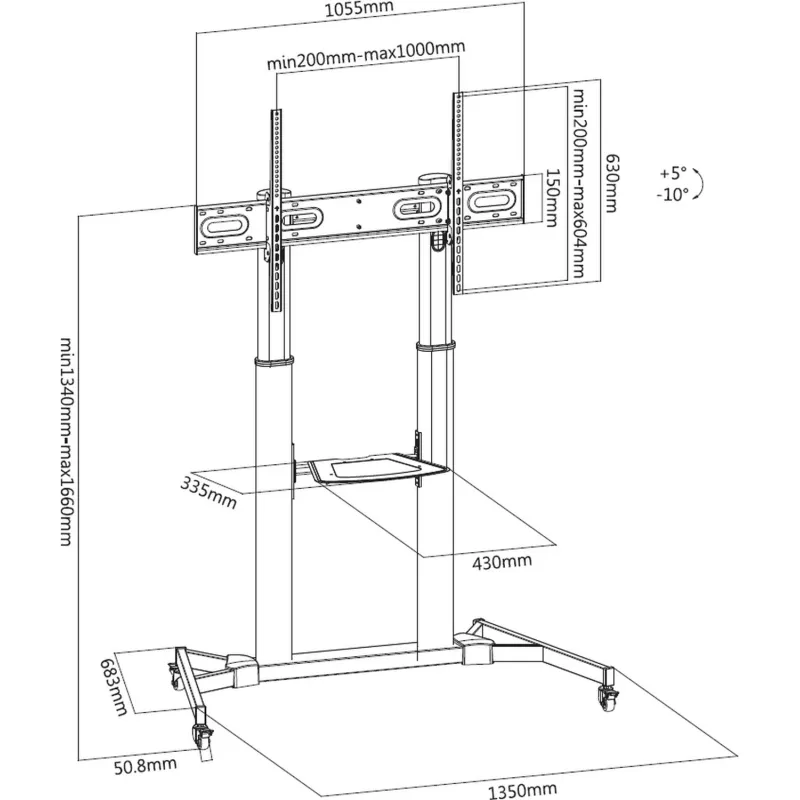 1055mm

min200mm-max1000mm

min200mm-max604mm

630mm

150mm

+5°
-10°

min1340mm-max1660mm

335mm

430mm

683mm

50.8mm

1350mm