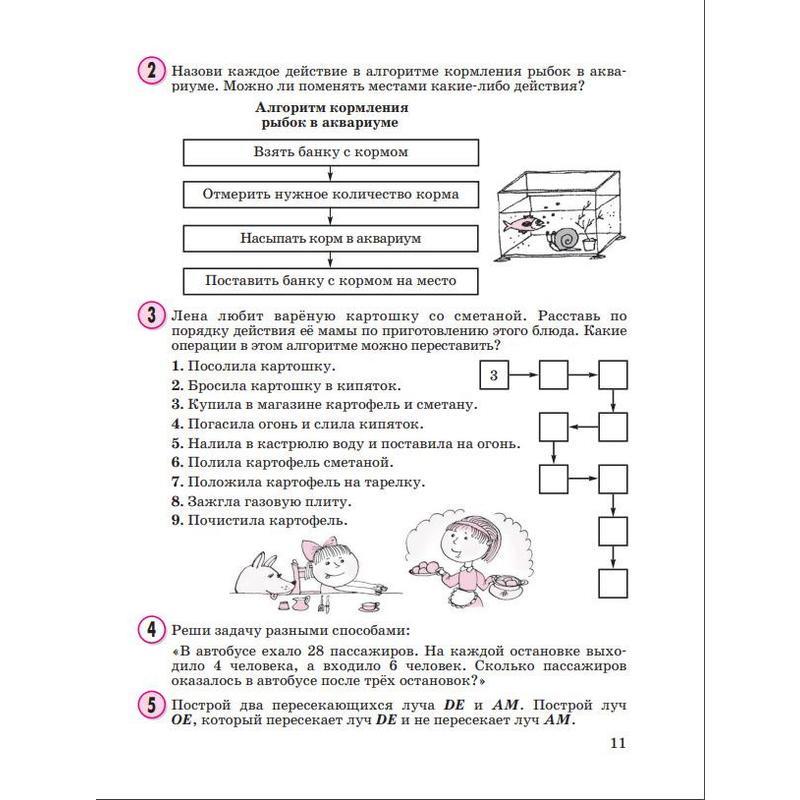 2 Назови каждое действие в алгоритме кормления рыбок в аквариуме. Можно ли поменять местами какие-либо действия?

Алгоритм кормления рыбок в аквариуме

Взять банку с кормом

Отмерить нужное количество корма

Насыпать корм в аквариум

Поставить банку с кормом на место

3 Лена любит варёную картошку со сметаной. Расставь по порядку действия её мамы по приготовлению этого блюда. Какие операции в этом алгоритме можно переставить?

1. Посолила картошку.
2. Бросила картошку в кипяток.
3. Купила в магазине картофель и сметану.
4. Погасила огонь и слила кипяток.
5. Налила в кастрюлю воду и поставила на огонь.
6. Полила картофель сметаной.
7. Положила картофель на тарелку.
8. Зажгла газовую плиту.
9. Почистила картофель.

3

4 Реши задачу разными способами:

«В автобусе ехало 28 пассажиров. На каждой остановке выходило 4 человека, а входило 6 человек. Сколько пассажиров оказалось в автобусе после трёх остановок?»

5 Построй два пересекающихся луча $DE$ и $AM$. Построй луч $OE$, который пересекает луч $DE$ и не пересекает луч $AM$.

11