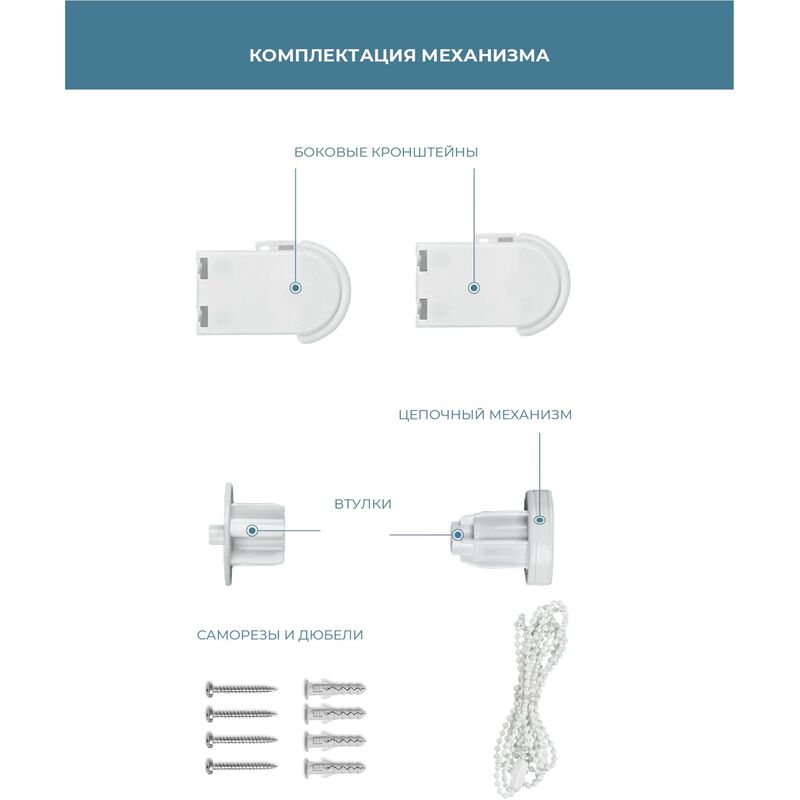 КОМПЛЕКТАЦИЯ МЕХАНИЗМА

БОКОВЫЕ КРОНШТЕЙНЫ

ЦЕПОЧНЫЙ МЕХАНИЗМ

ВТУЛКИ

САМОРЕЗЫ И ДЮБЕЛИ