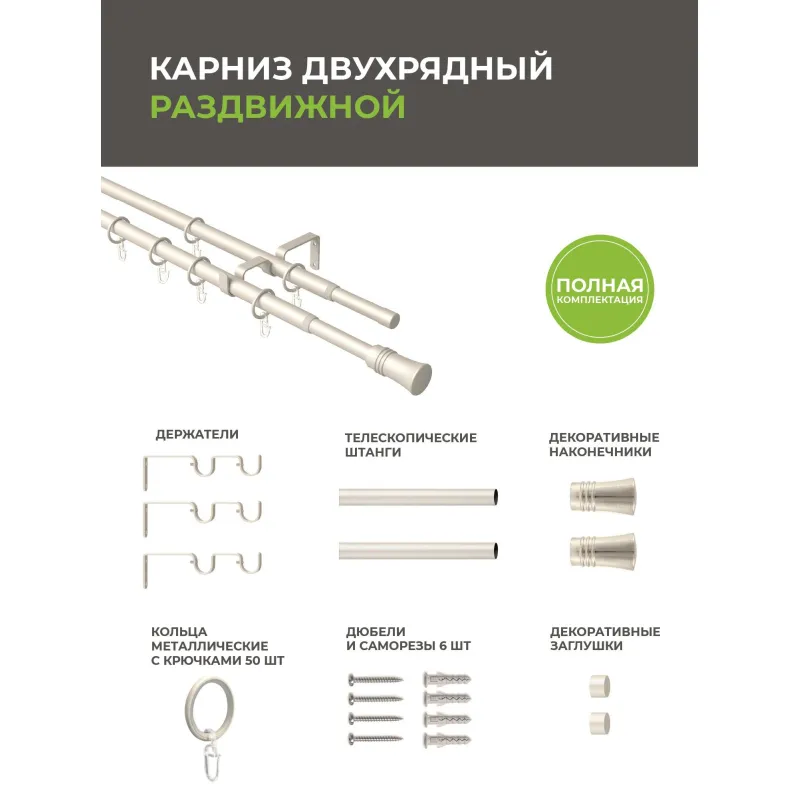 КАРНИЗ ДВУХРЯДНЫЙ
РАЗДВИЖНОЙ

ПОЛНАЯ
КОМПЛЕКТАЦИЯ

ДЕРЖАТЕЛИ

ТЕЛЕСКОПИЧЕСКИЕ
ШТАНГИ

ДЕКОРАТИВНЫЕ
НАКОНЕЧНИКИ

КОЛЬЦА
МЕТАЛЛИЧЕСКИЕ
С КРЮЧКАМИ 50 ШТ

ДЮБЕЛИ
И САМОРЕЗЫ 6 ШТ

ДЕКОРАТИВНЫЕ
ЗАГЛУШКИ