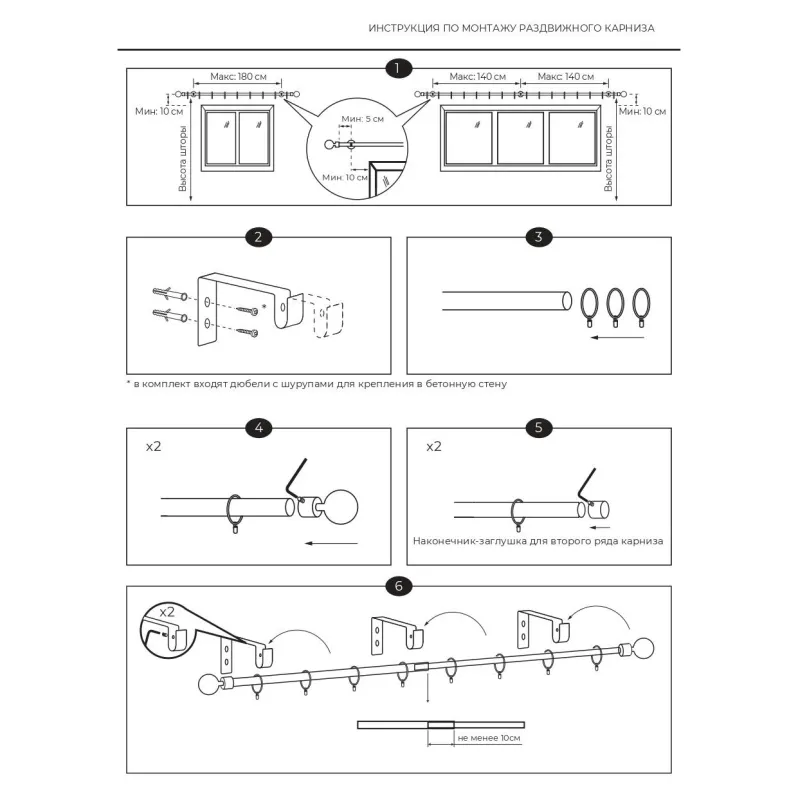 ИНСТРУКЦИЯ ПО МОНТАЖУ РАЗДВИЖНОГО КАРНИЗА

1

Макс: 180 см

Мин: 10 см

Высота шторы

Мин: 5 см

Мин: 10 см

Макс: 140 см

Макс: 140 см

Мин: 10 см

Высота шторы

2

*

3

* в комплект входят дюбели с шурупами для крепления в бетонную стену

4

x2

5

x2

Наконечник-заглушка для второго ряда карниза

6

x2

не менее 10см