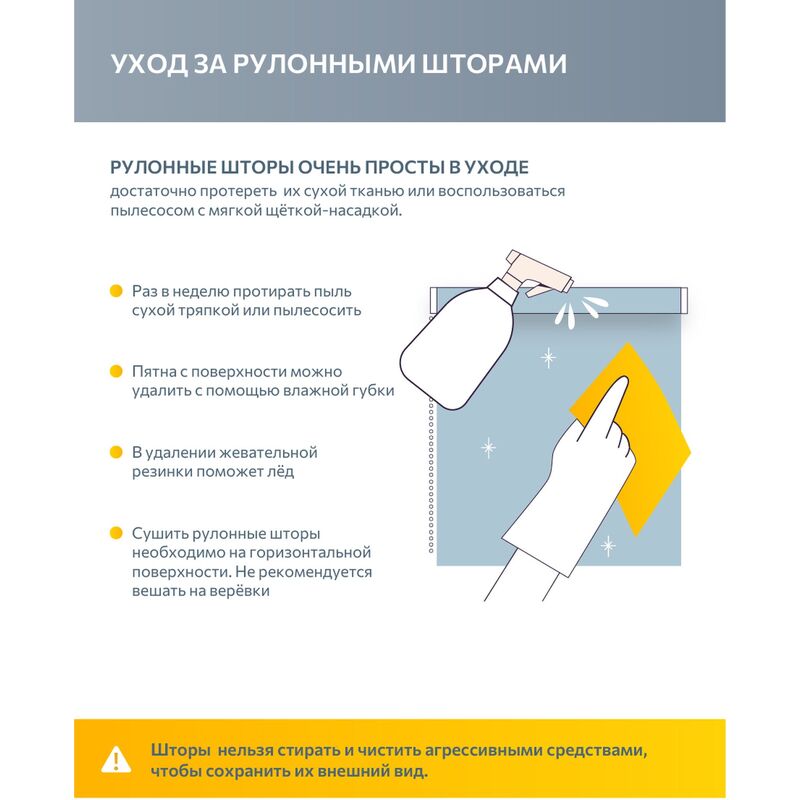 УХОД ЗА РУЛОННЫМИ ШТОРАМИ

РУЛОННЫЕ ШТОРЫ ОЧЕНЬ ПРОСТЫ В УХОДЕ
достаточно протереть их сухой тканью или воспользоваться пылесосом с мягкой щёткой-насадкой.

Раз в неделю протирать пыль сухой тряпкой или пылесосить

Пятна с поверхности можно удалить с помощью влажной губки

В удалении жевательной резинки поможет лёд

Сушить рулонные шторы необходимо на горизонтальной поверхности. Не рекомендуется вешать на верёвки

Шторы нельзя стирать и чистить агрессивными средствами, чтобы сохранить их внешний вид.